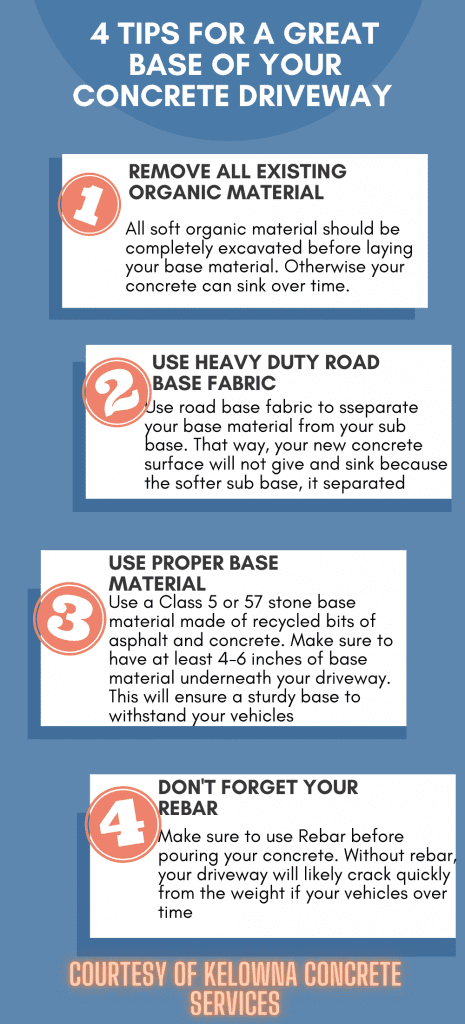 4 TIPS FOR A GREAT BASE OF YOUR CONCRETE DRIVEWAY

1

REMOVE ALL EXISTING ORGANIC MATERIAL

All soft organic material should be completely excavated before laying your base material. Otherwise your concrete can sink over time.

2

USE HEAVY DUTY ROAD BASE FABRIC

Use road base fabric to sseparate your base material from your sub base. That way, your new concrete surface will not give and sink because the softer sub base, it separated

3

USE PROPER BASE MATERIAL

Use a Class 5 or 57 stone base material made of recycled bits of asphalt and concrete. Make sure to have at least 4-6 inches of base material underneath your driveway. This will ensure a sturdy base to withstand your vehicles

4

DON'T FORGET YOUR REBAR

Make sure to use Rebar before pouring your concrete. Without rebar, your driveway will likely crack quickly from the weight if your vehicles over time

COURTESY OF KELOWNA CONCRETE SERVICES